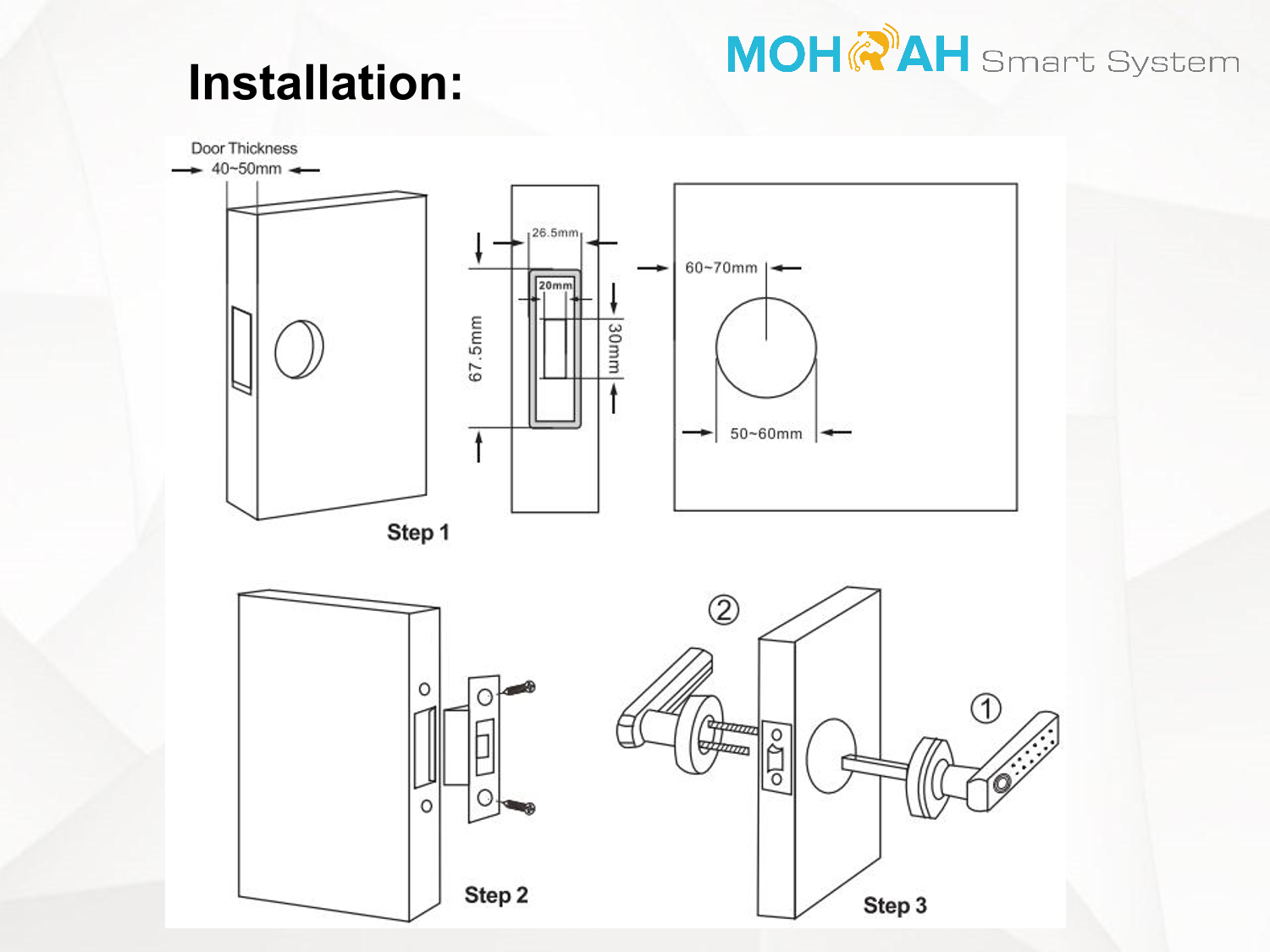 Installation:

MOHRAH Smart System

Door Thickness
40~50mm

26.5mm
20mm
67.5mm
30mm

60~70mm
50~60mm

Step 1

Step 2

②
①

Step 3